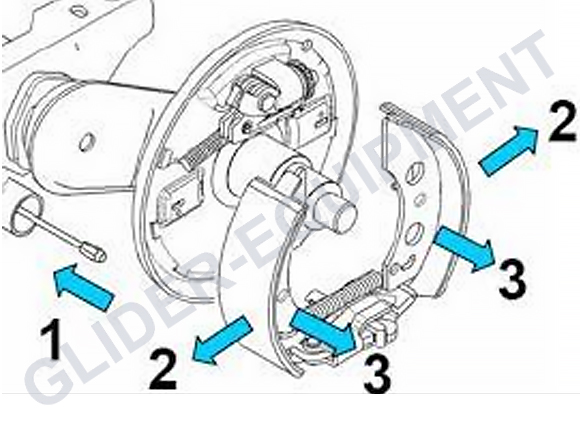 GLIDER-EQUIPMENT
2
3
1
2
3