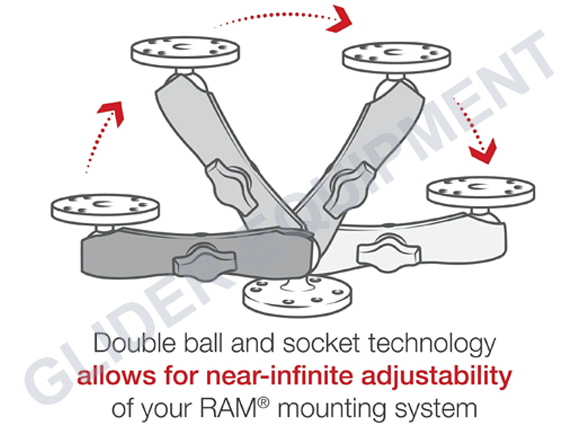 GLIDER-EQUIPMENT

Double ball and socket technology allows for near-infinite adjustability of your RAM® mounting system