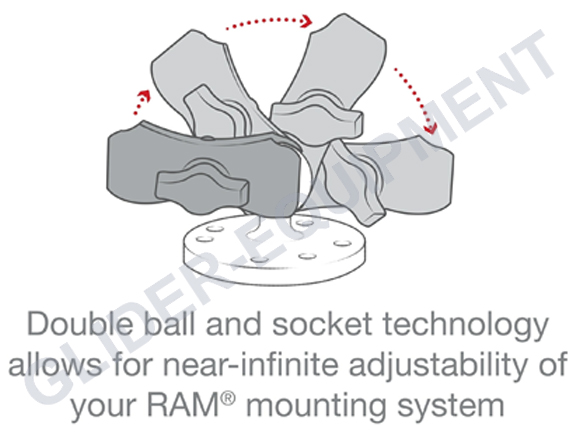 GLIDER-EQUIPMENT

Double ball and socket technology allows for near-infinite adjustability of your RAM® mounting system